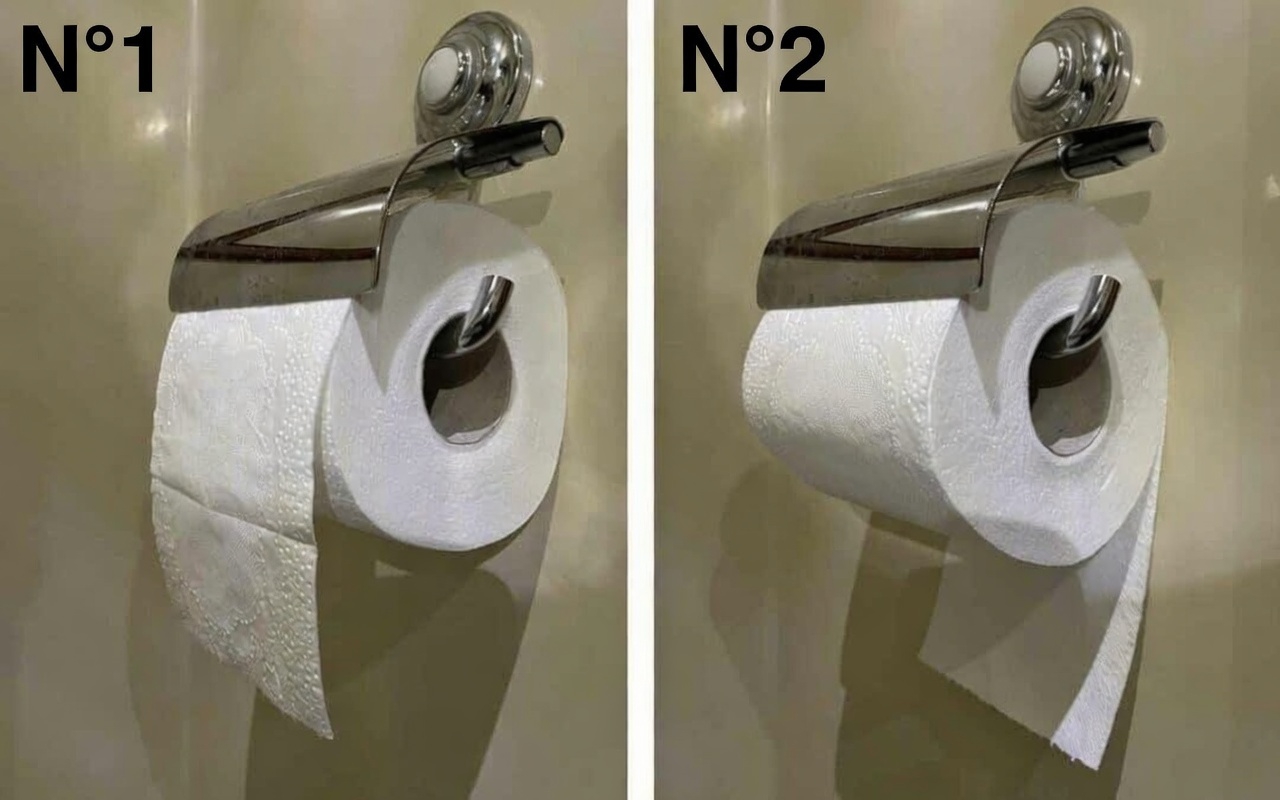 N°1

N°2