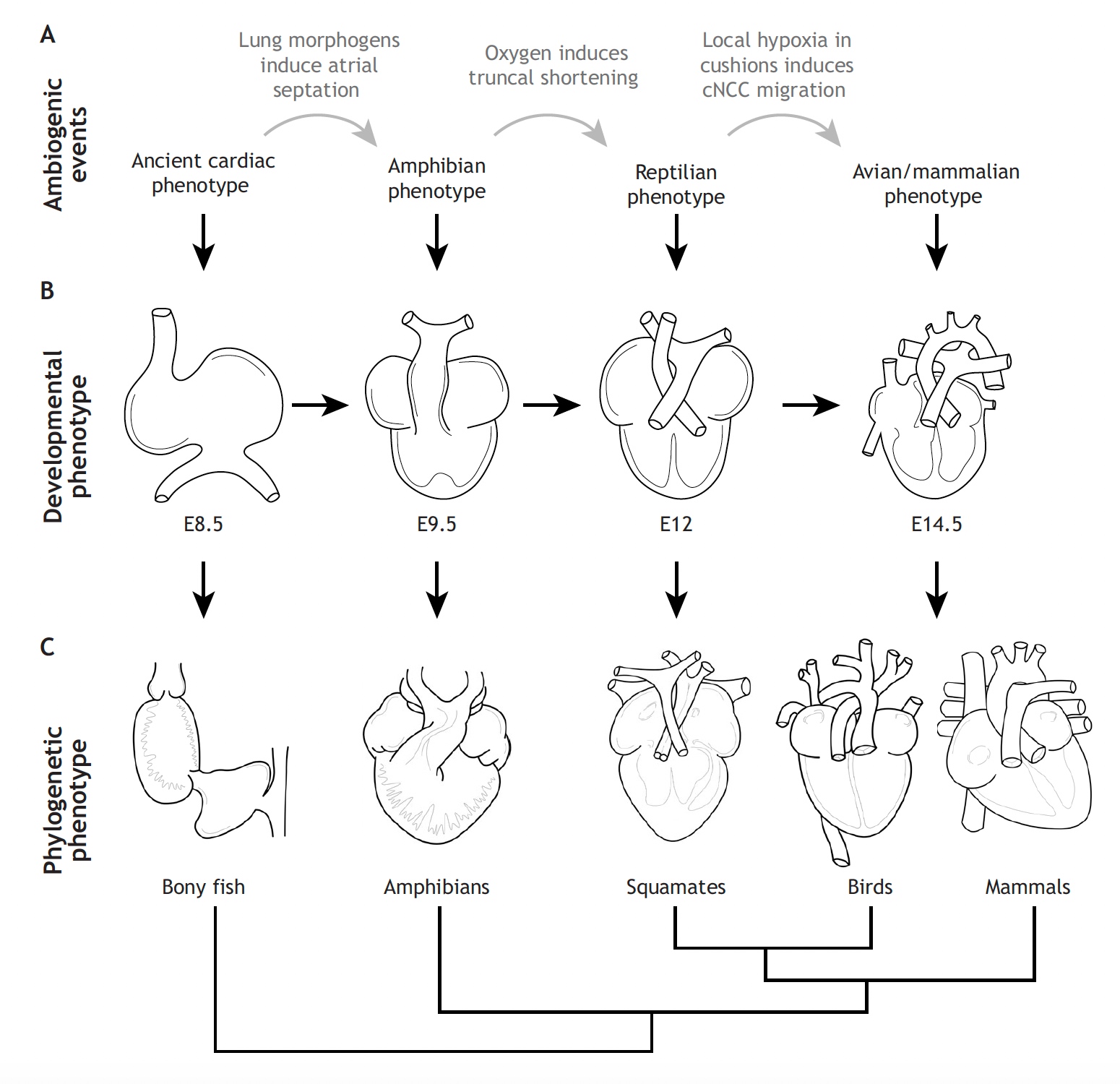 A

Ambiogenic events

Lung morphogens induce atrial septation

Oxygen induces truncal shortening

Local hypoxia in cushions induces cNCC migration

Ancient cardiac phenotype

Amphibian phenotype

Reptilian phenotype

Avian/mammalian phenotype

B

Developmental phenotype

E8.5

E9.5

E12

E14.5

C

Phylogenetic phenotype

Bony fish

Amphibians

Squamates

Birds

Mammals